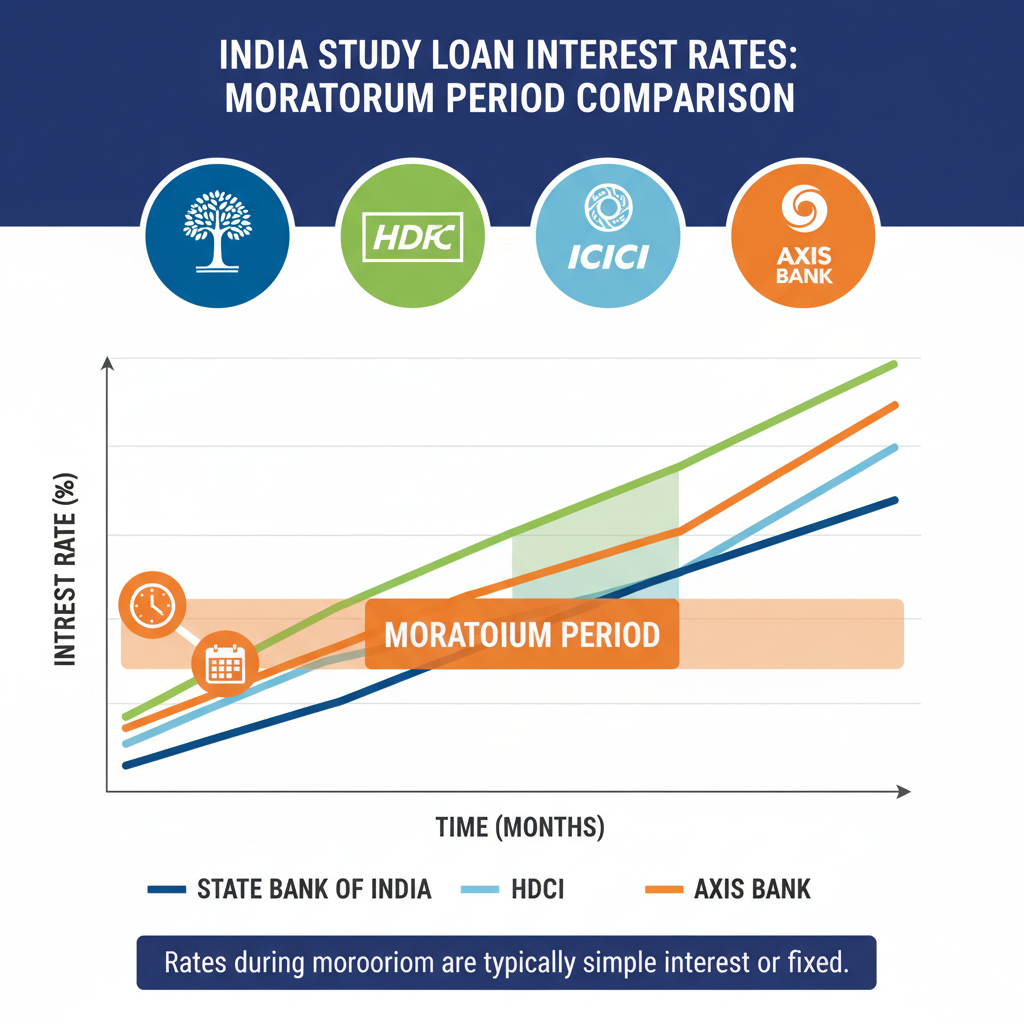 INDIA STUDY LOAN INTEREST RATES: MORATORUM PERIOD COMPARISON

HDFC

ICICI

AXIS BANK

INTREST RATE (%)

MORATOIUM PERIOD

TIME (MONTHS)

STATE BANK OF INDIA

HDCI

AXIS BANK

Rates during morooriom are typically simple interest or fixed.